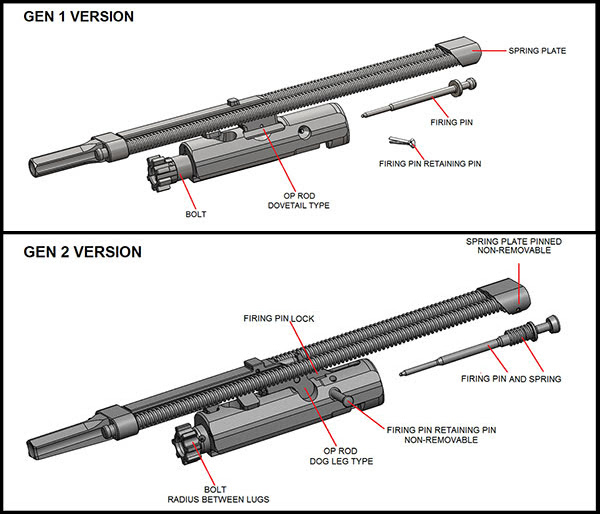 GEN 1 VERSION

SPRING PLATE

FIRING PIN

FIRING PIN RETAINING PIN

OP ROD
DOVETAIL TYPE

BOLT

GEN 2 VERSION

SPRING PLATE PINNED
NON-REMOVABLE

FIRING PIN LOCK

FIRING PIN AND SPRING

FIRING PIN RETAINING PIN
NON-REMOVABLE

OP ROD
DOG LEG TYPE

BOLT
RADIUS BETWEEN LUGS