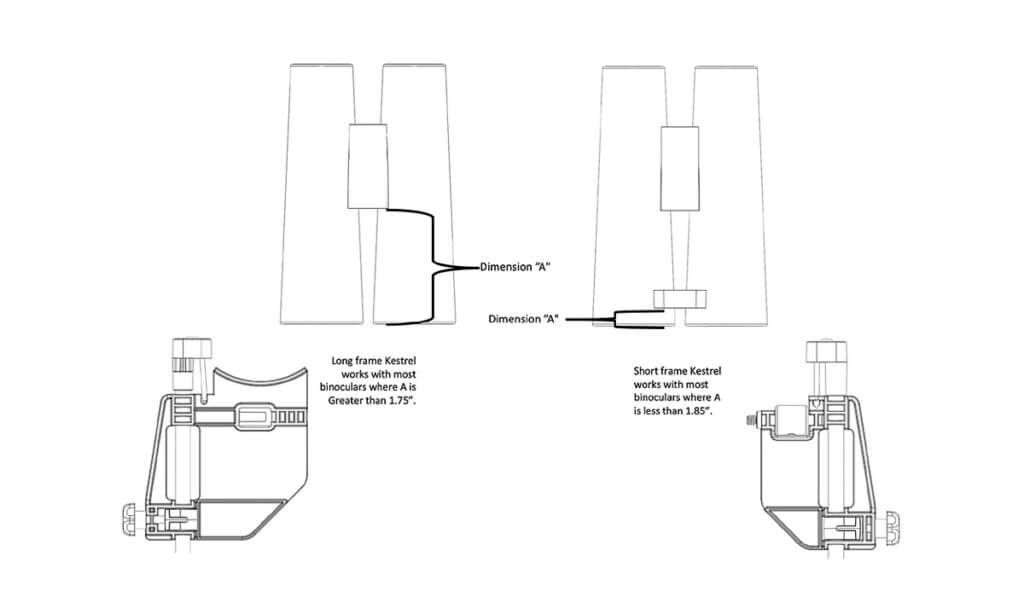 Dimension "A"

Dimension "A"

Long frame Kestrel works with most binoculars where A is Greater than 1.75".

Short frame Kestrel works with most binoculars where A is less than 1.85".