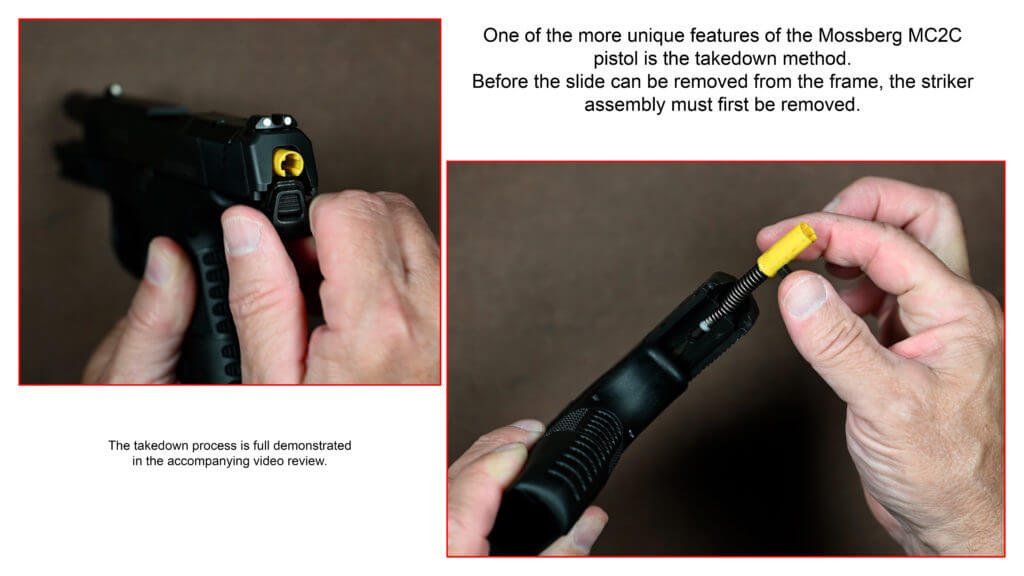 One of the more unique features of the Mossberg MC2C pistol is the takedown method.
Before the slide can be removed from the frame, the striker assembly must first be removed.

The takedown process is full demonstrated in the accompanying video review.