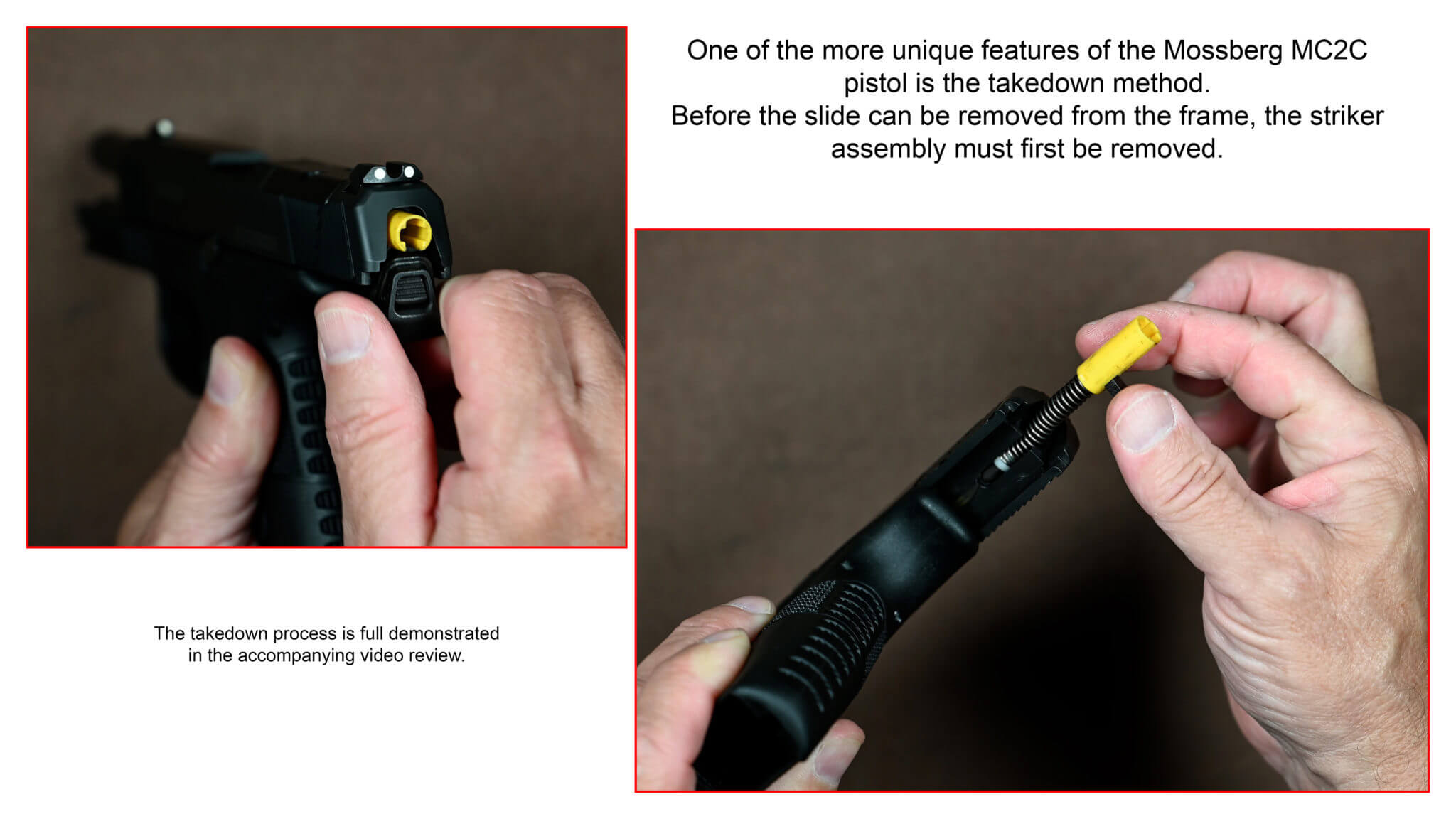 One of the more unique features of the Mossberg MC2C pistol is the takedown method.
Before the slide can be removed from the frame, the striker assembly must first be removed.

The takedown process is full demonstrated in the accompanying video review.